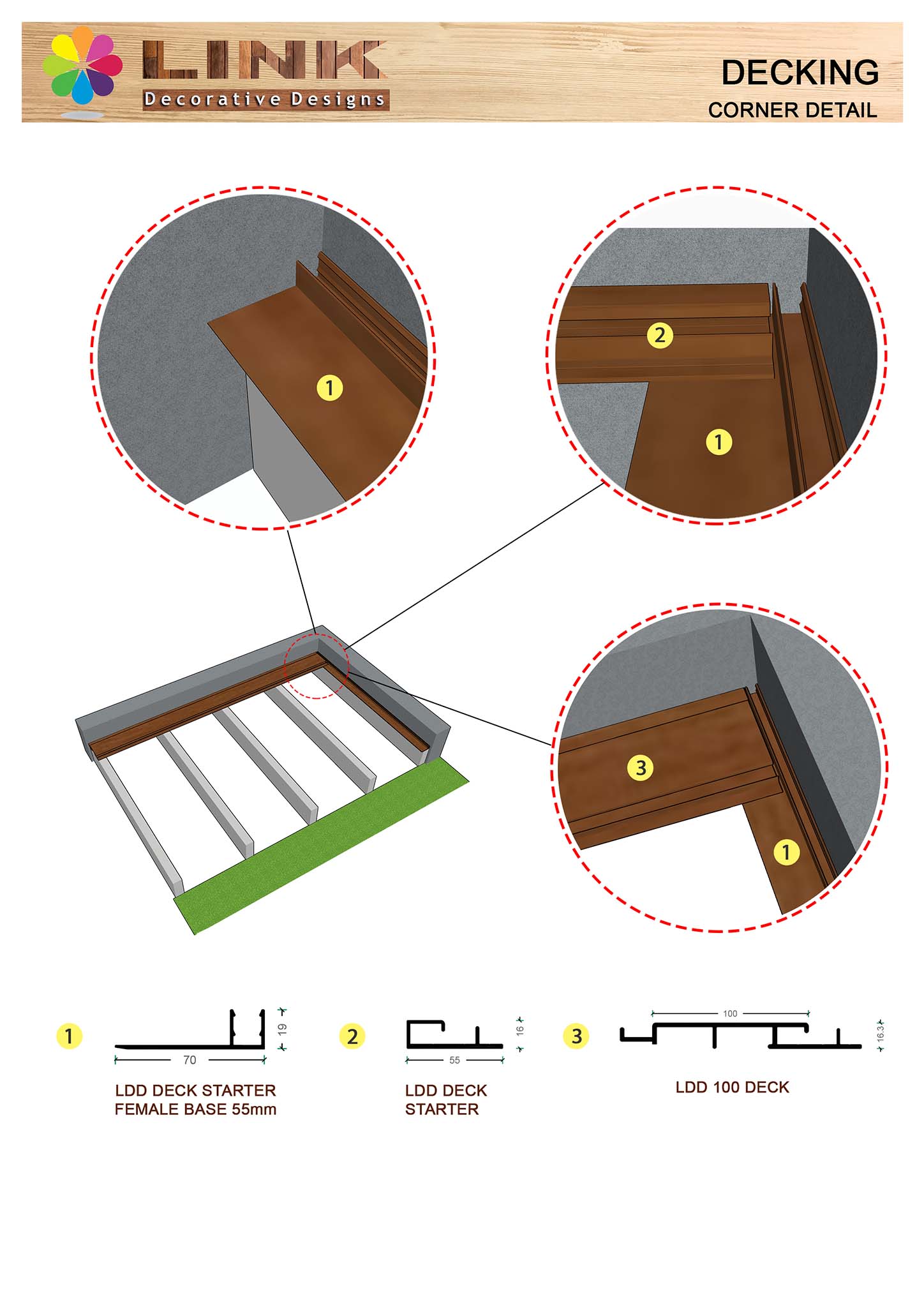 LINK
Decorative Designs

DECKING
CORNER DETAIL

1

2

1

3

1

1
19
70
LDD DECK STARTER FEMALE BASE 55mm

2
16
55
LDD DECK STARTER

3
100
16.3
LDD 100 DECK